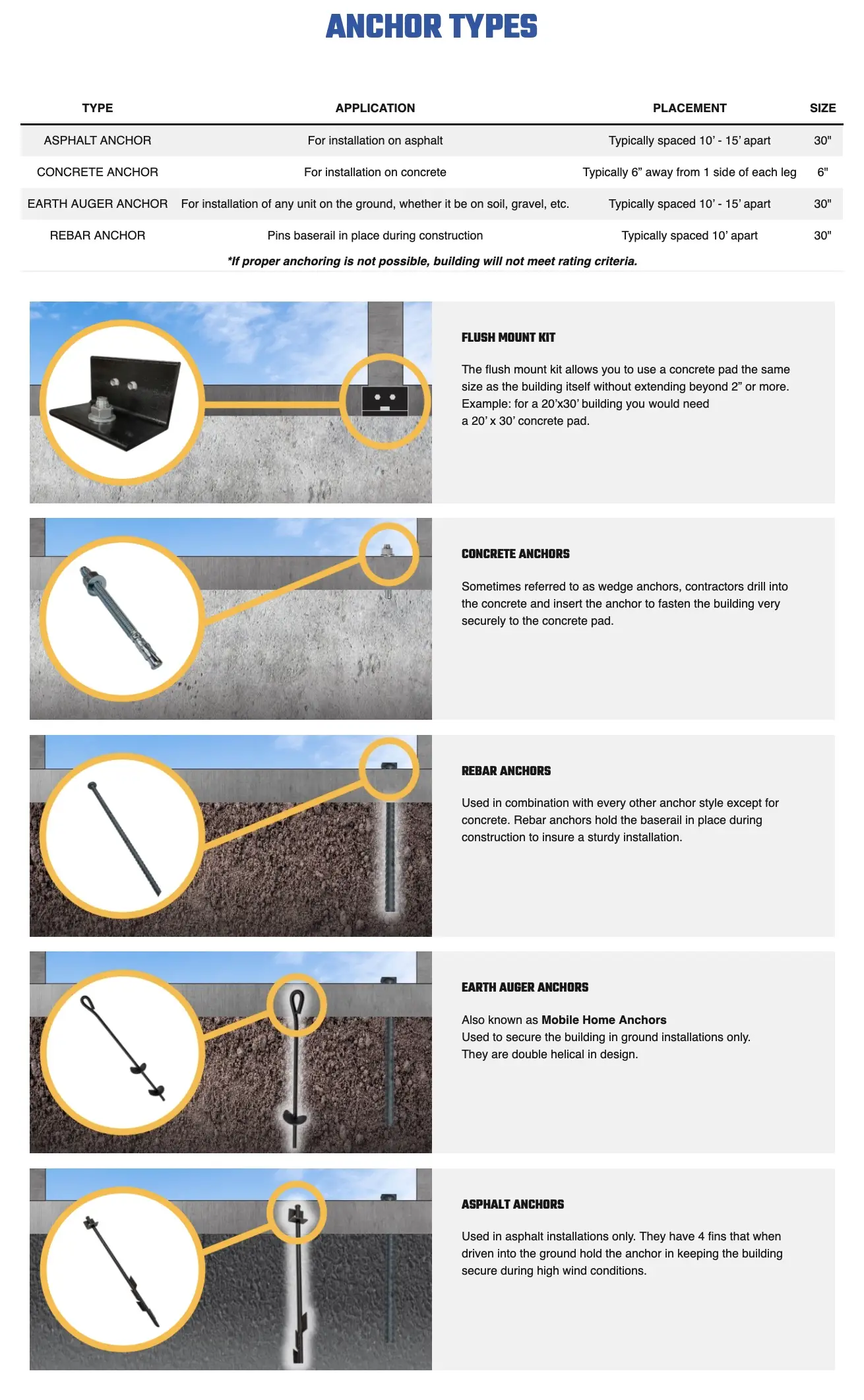 ANCHOR TYPES

| TYPE | APPLICATION | PLACEMENT | SIZE |
|---|---|---|---|
| ASPHALT ANCHOR | For installation on asphalt | Typically spaced 10' - 15' apart | 30" |
| CONCRETE ANCHOR | For installation on concrete | Typically 6" away from 1 side of each leg | 6" |
| EARTH AUGER ANCHOR | For installation of any unit on the ground, whether it be on soil, gravel, etc. | Typically spaced 10' - 15' apart | 30" |
| REBAR ANCHOR | Pins baserail in place during construction | Typically spaced 10' apart | 30" |

*If proper anchoring is not possible, building will not meet rating criteria.

FLUSH MOUNT KIT

The flush mount kit allows you to use a concrete pad the same size as the building itself without extending beyond 2" or more. Example: for a 20'x30' building you would need a 20' x 30' concrete pad.

CONCRETE ANCHORS

Sometimes referred to as wedge anchors, contractors drill into the concrete and insert the anchor to fasten the building very securely to the concrete pad.

REBAR ANCHORS

Used in combination with every other anchor style except for concrete. Rebar anchors hold the baserail in place during construction to insure a sturdy installation.

EARTH AUGER ANCHORS

Also known as Mobile Home Anchors
Used to secure the building in ground installations only.
They are double helical in design.

ASPHALT ANCHORS

Used in asphalt installations only. They have 4 fins that when driven into the ground hold the anchor in keeping the building secure during high wind conditions.